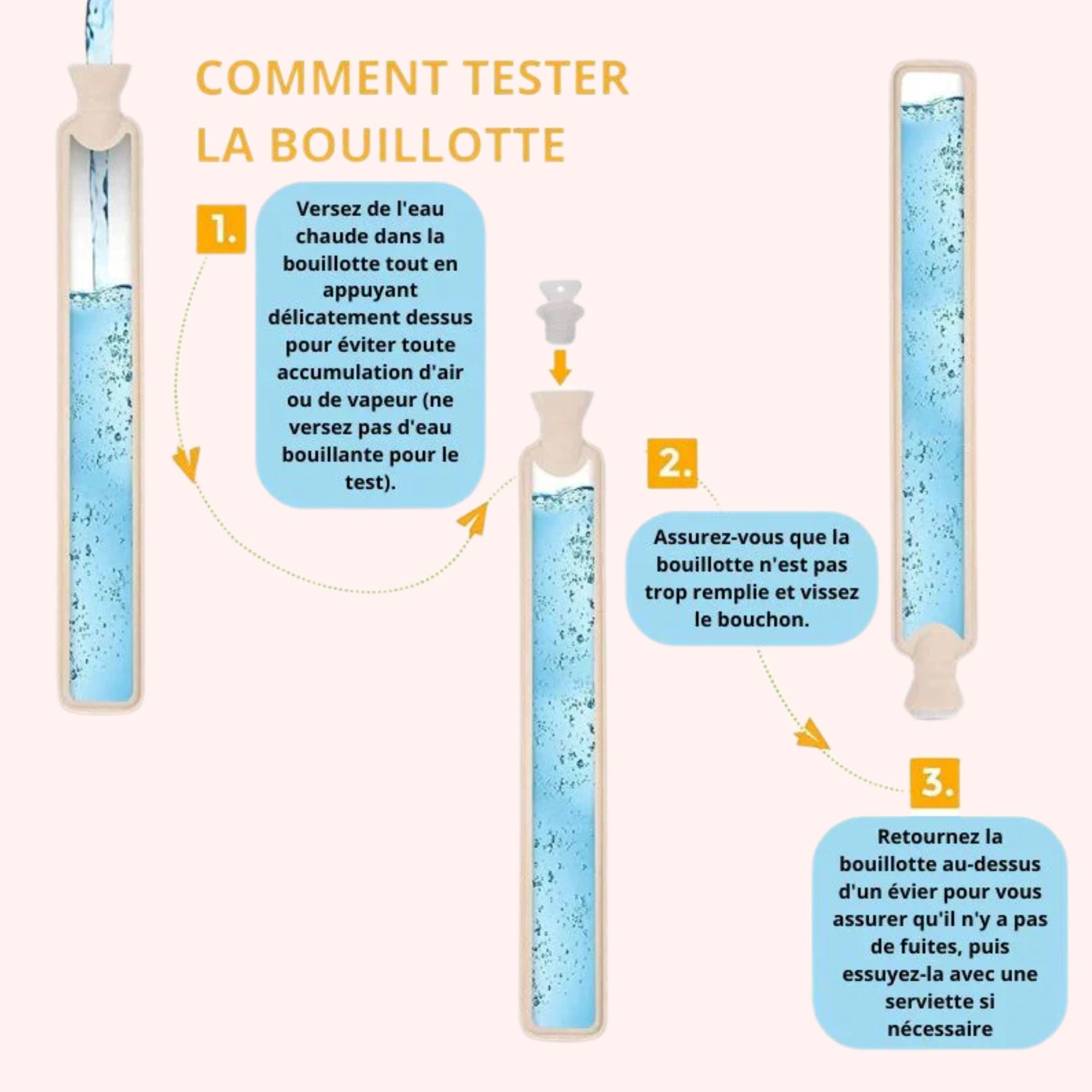 COMMENT TESTER LA BOUILLOTTE

1.

Versez de l'eau chaude dans la bouillotte tout en appuyant délicatement dessus pour éviter toute accumulation d'air ou de vapeur (ne versez pas d'eau bouillante pour le test).

2.

Assurez-vous que la bouillotte n'est pas trop remplie et vissez le bouchon.

3.

Retournez la bouillotte au-dessus d'un évier pour vous assurer qu'il n'y a pas de fuites, puis essuyez-la avec une serviette si nécessaire