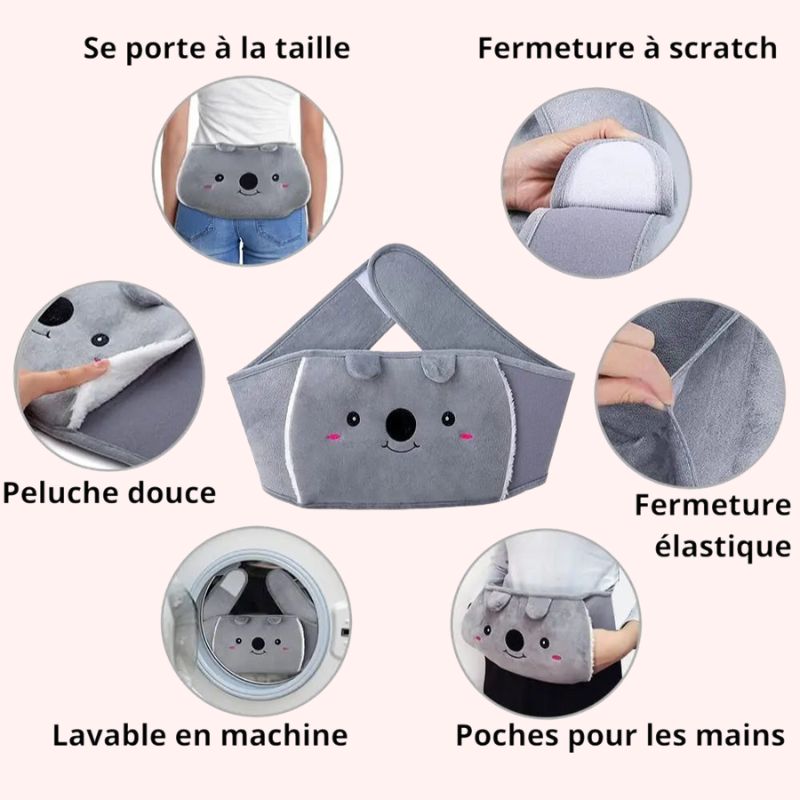 Se porte à la taille

Fermeture à scratch

Peluche douce

Fermeture élastique

Lavable en machine

Poches pour les mains