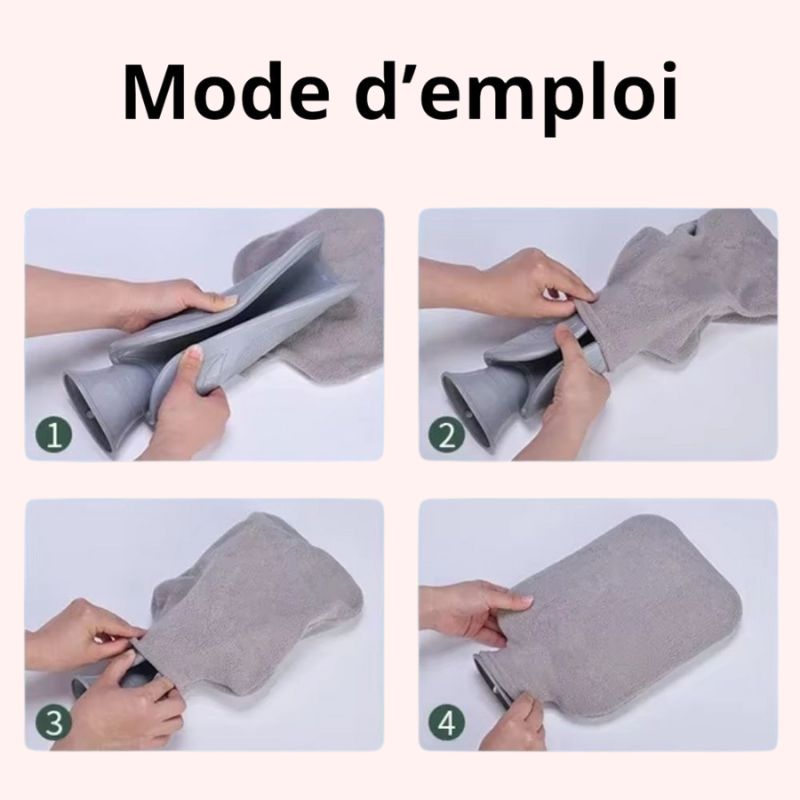 Mode d’emploi

1

2

3

4