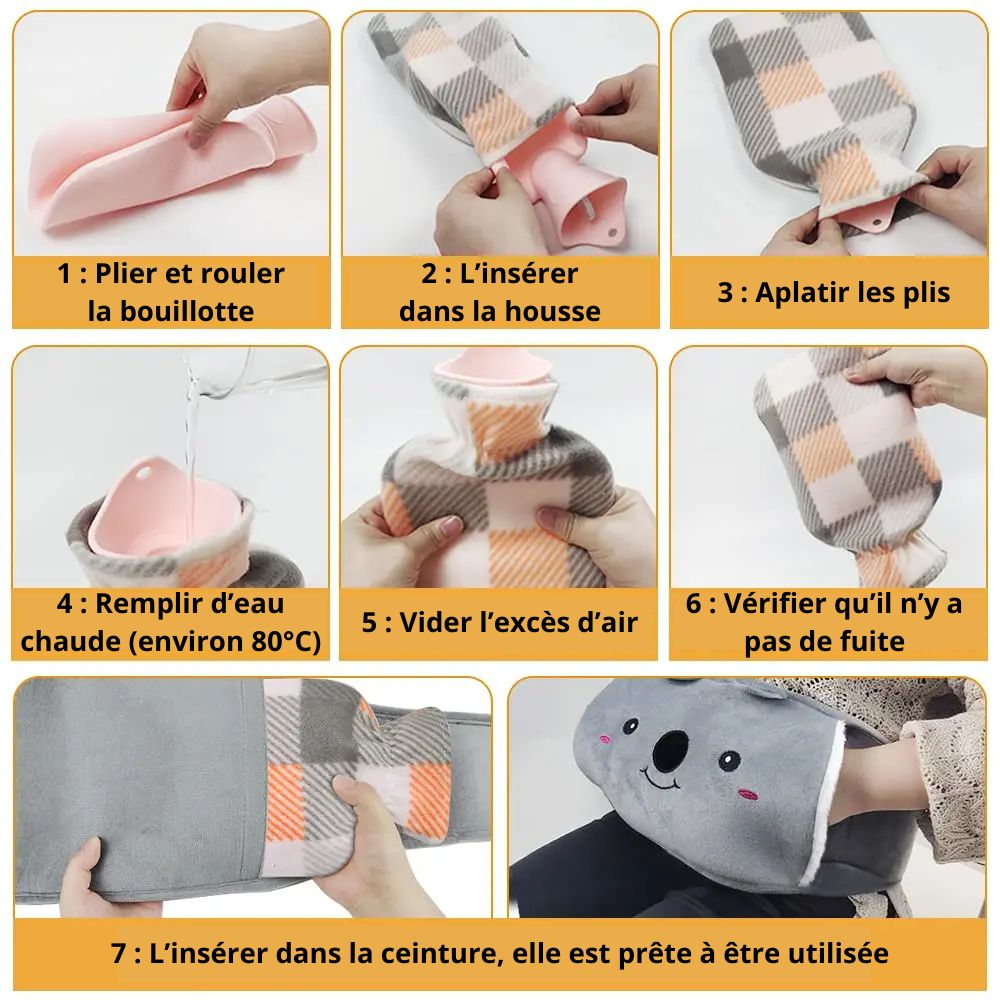 1 : Plier et rouler la bouillotte

2 : L'insérer dans la housse

3 : Aplatir les plis

4 : Remplir d'eau chaude (environ 80°C)

5 : Vider l'excès d'air

6 : Vérifier qu'il n'y a pas de fuite

7 : L'insérer dans la ceinture, elle est prête à être utilisée