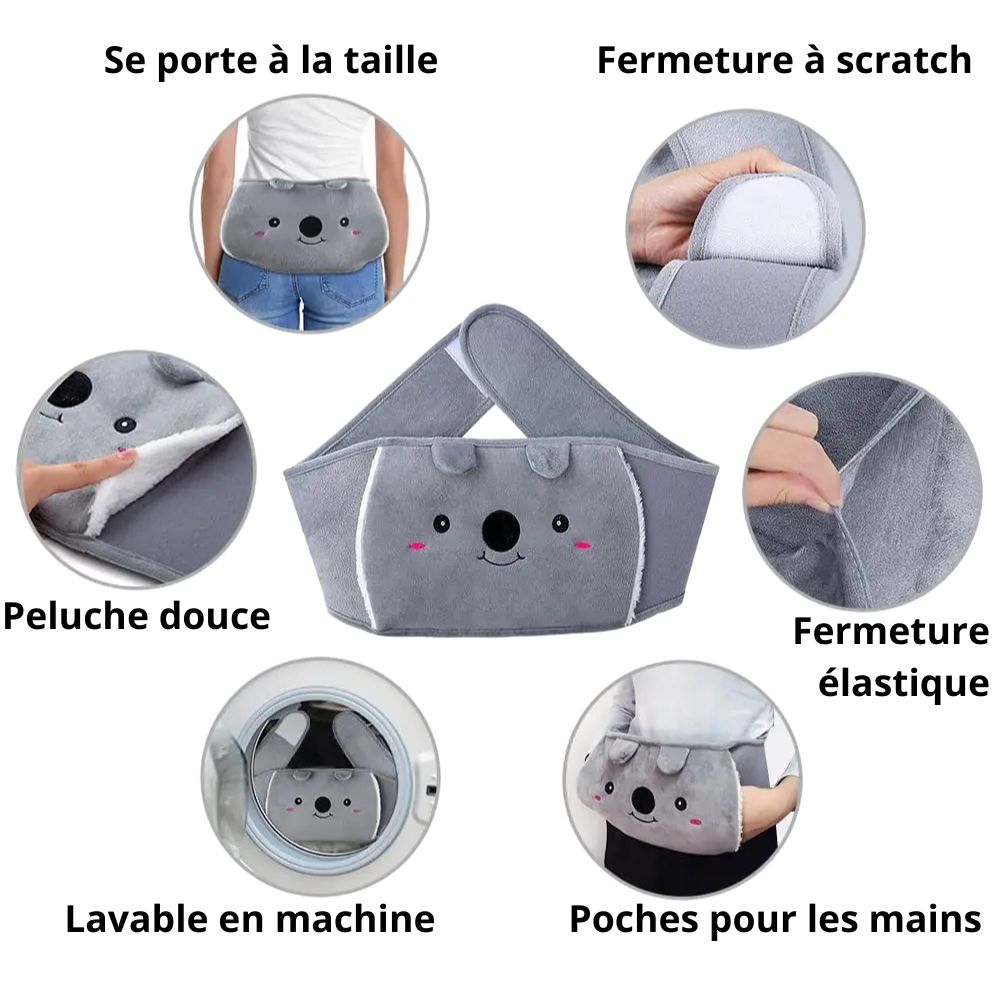 Se porte à la taille

Fermeture à scratch

Peluche douce

Fermeture élastique

Lavable en machine

Poches pour les mains