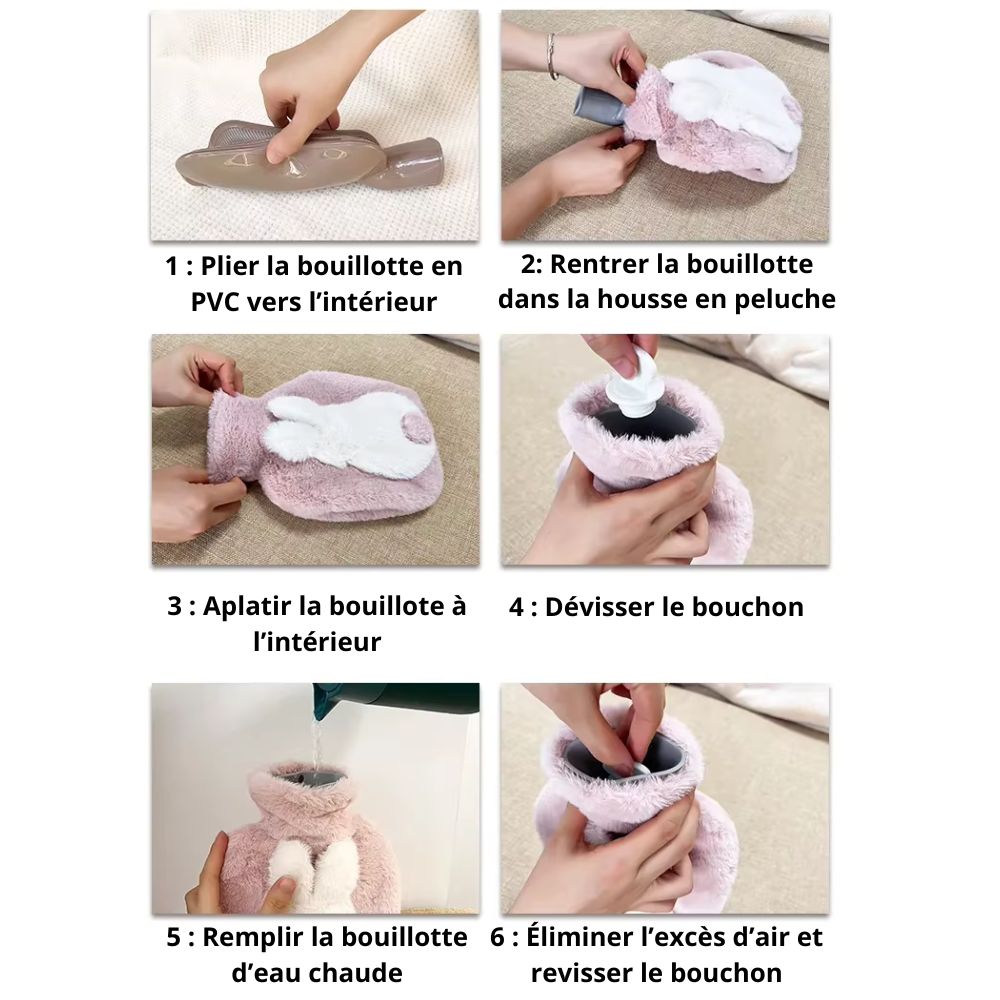 1 : Plier la bouillotte en PVC vers l’intérieur

2: Rentrer la bouillotte dans la housse en peluche

3 : Aplatir la bouillote à l’intérieur

4 : Dévisser le bouchon

5 : Remplir la bouillotte d’eau chaude

6 : Éliminer l’excès d’air et revisser le bouchon